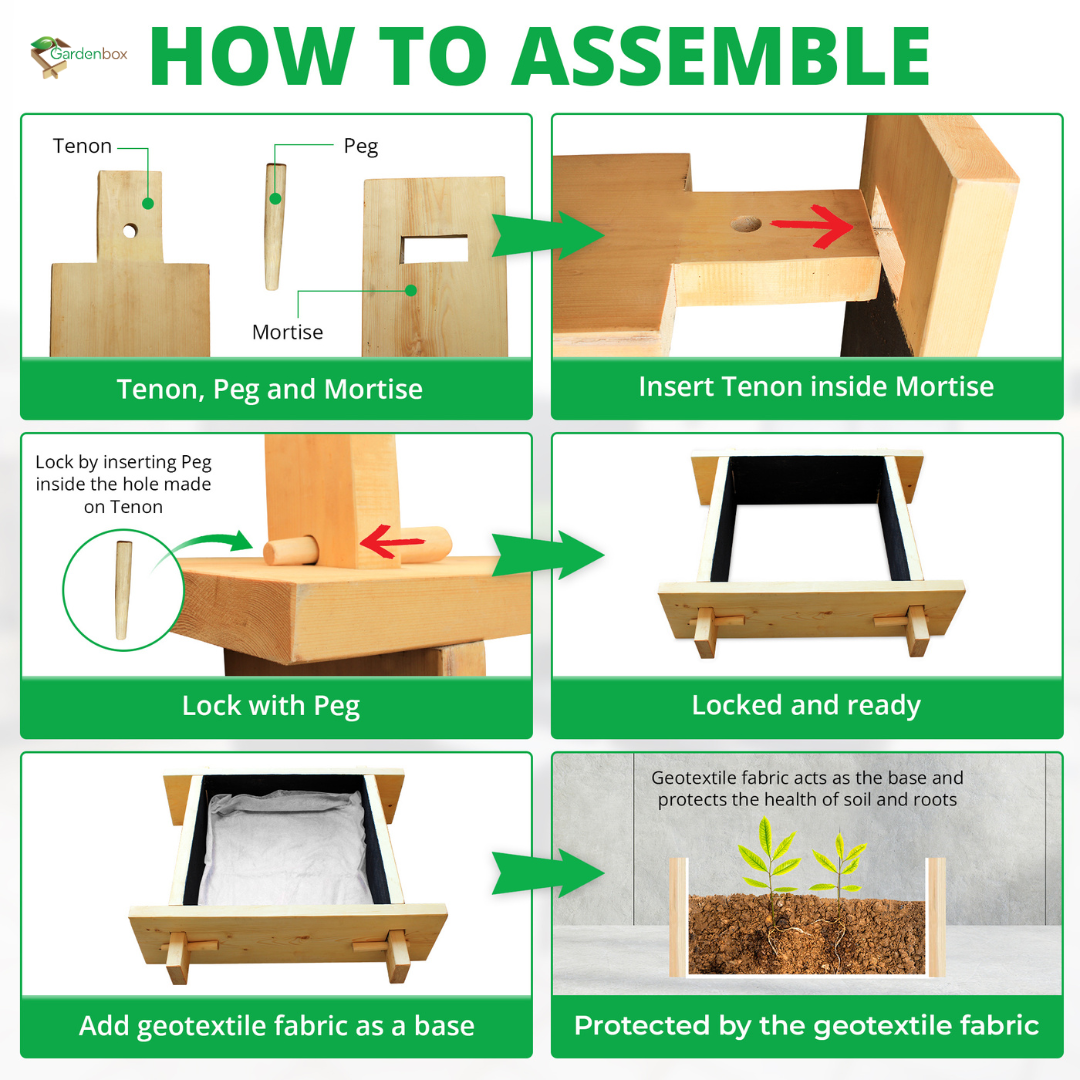 Gardenbox

HOW TO ASSEMBLE

Tenon

Peg

Mortise

Tenon, Peg and Mortise

Insert Tenon inside Mortise

Lock by inserting Peg inside the hole made on Tenon

Lock with Peg

Locked and ready

Add geotextile fabric as a base

Geotextile fabric acts as the base and protects the health of soil and roots

Protected by the geotextile fabric