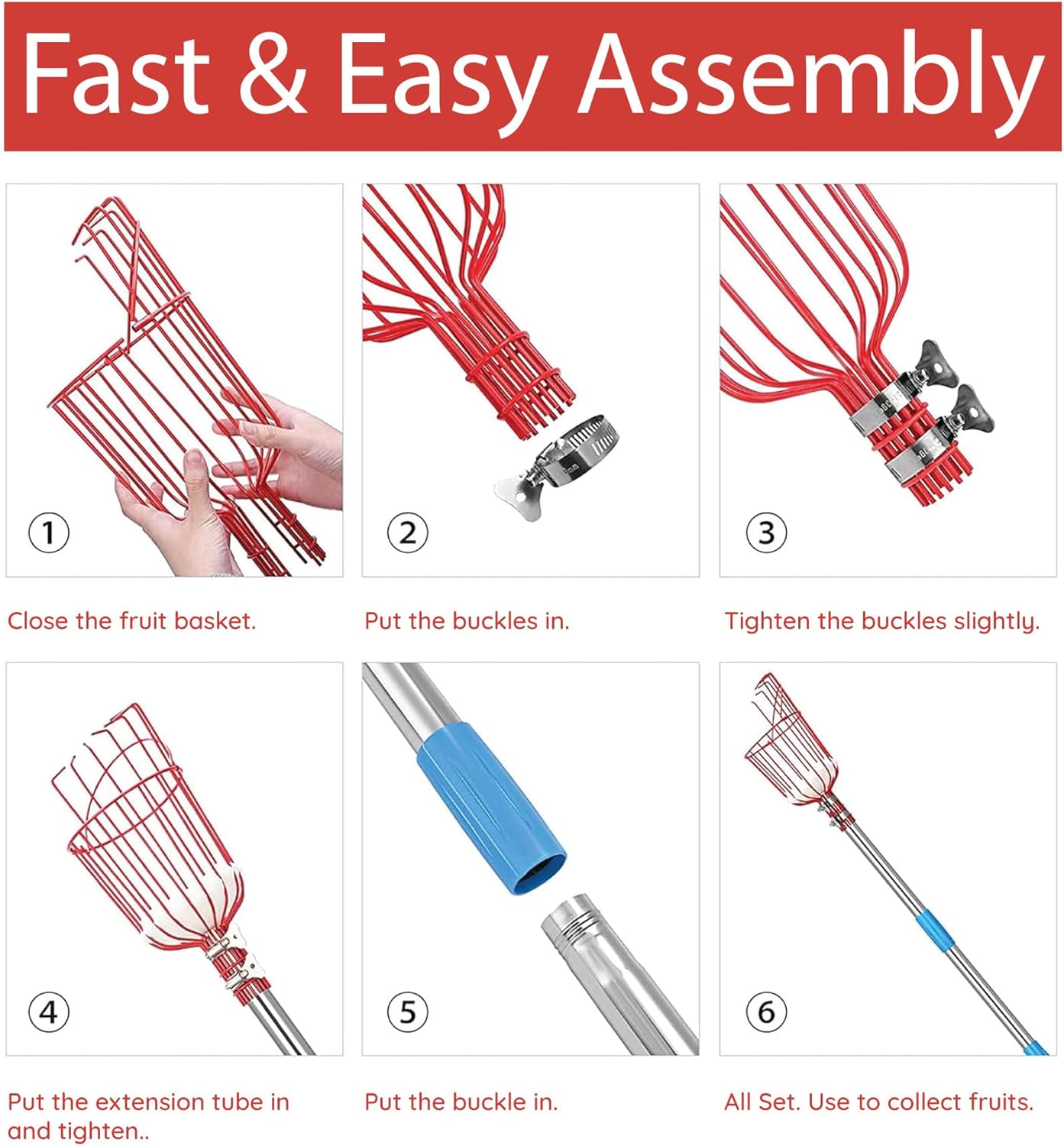 Fast & Easy Assembly

①

Close the fruit basket.

②

Put the buckles in.

③

Tighten the buckles slightly.

④

Put the extension tube in and tighten..

⑤

Put the buckle in.

⑥

All Set. Use to collect fruits.